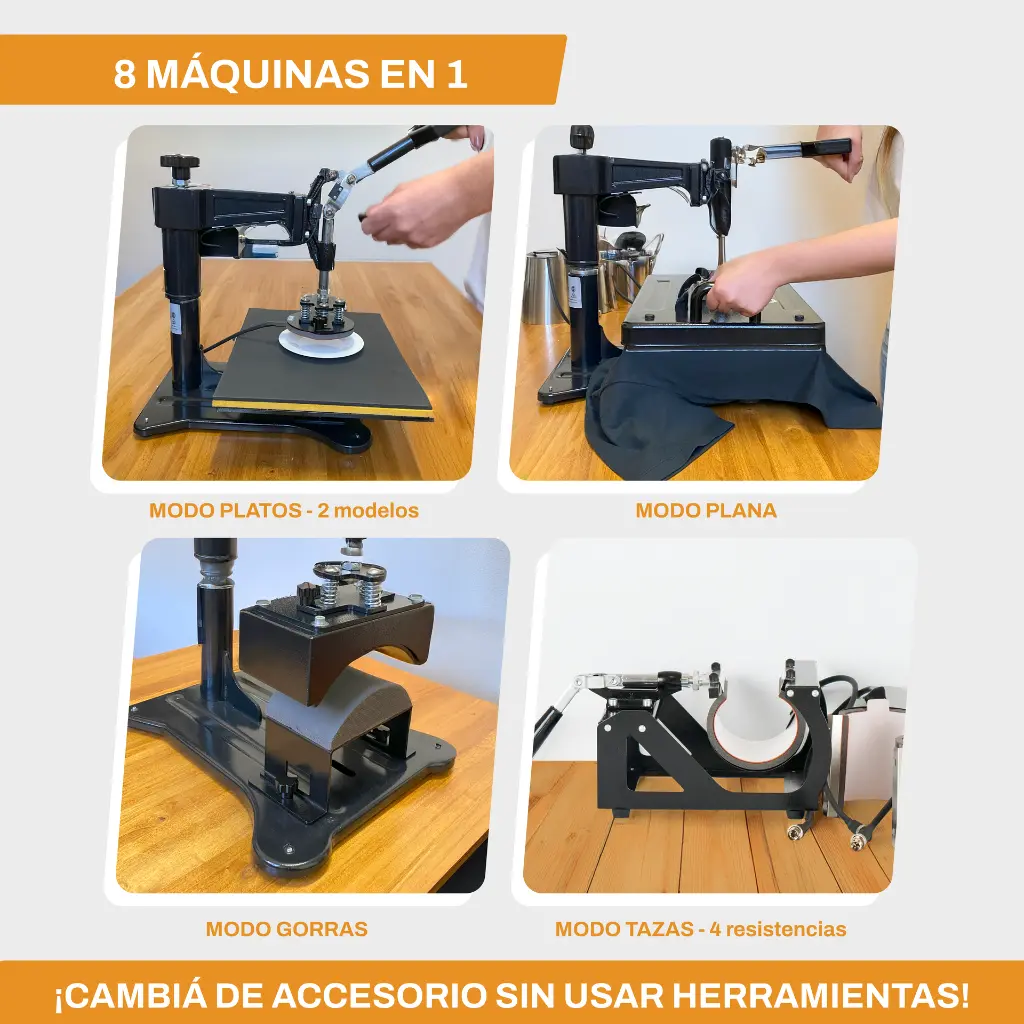 8 MÁQUINAS EN 1

MODO PLATOS - 2 modelos

MODO PLANA

MODO GORRAS

MODO TAZAS - 4 resistencias

¡CAMBIÁ DE ACCESORIO SIN USAR HERRAMIENTAS!